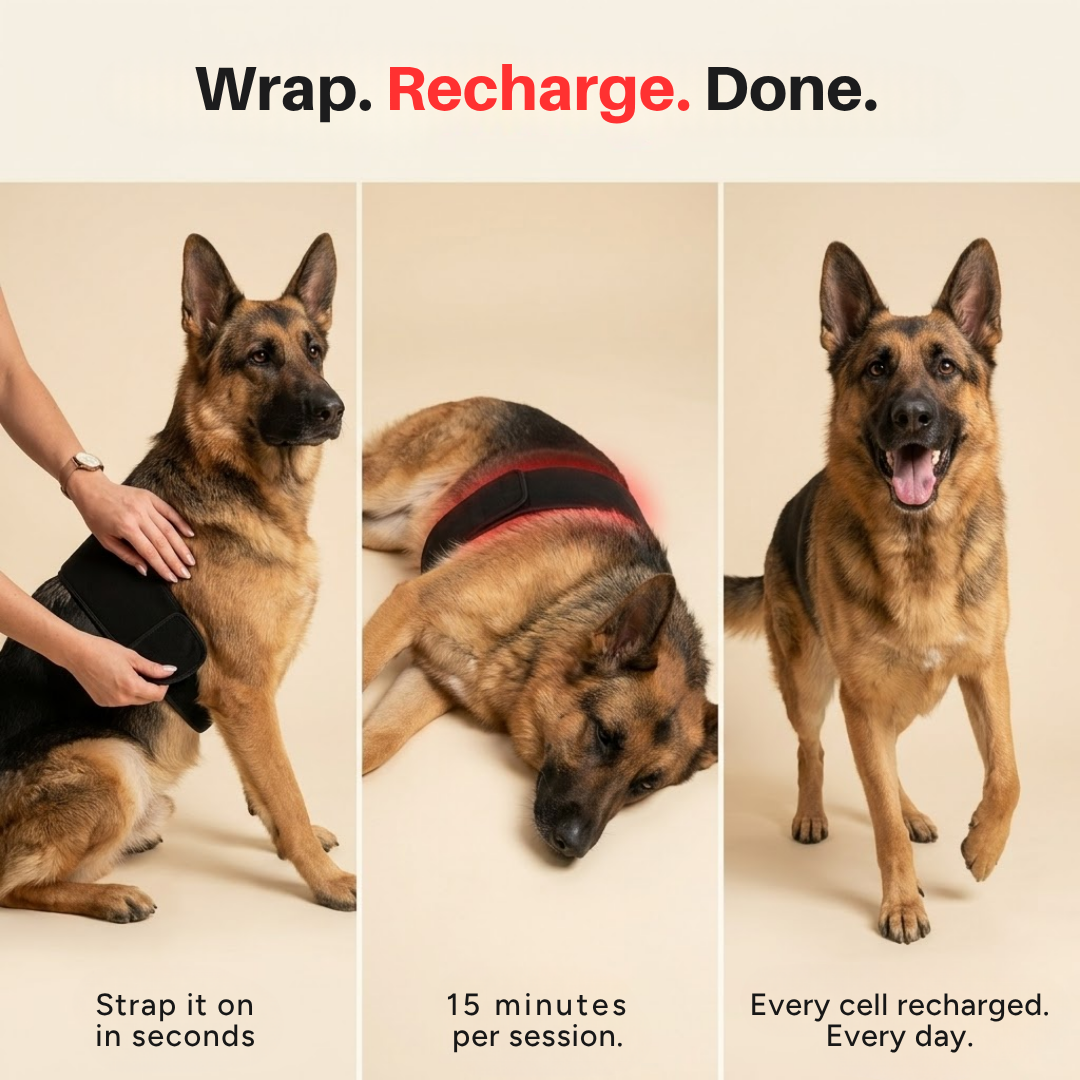 Wrap. Recharge. Done.

Strap it on in seconds

15 minutes per session.

Every cell recharged. Every day.